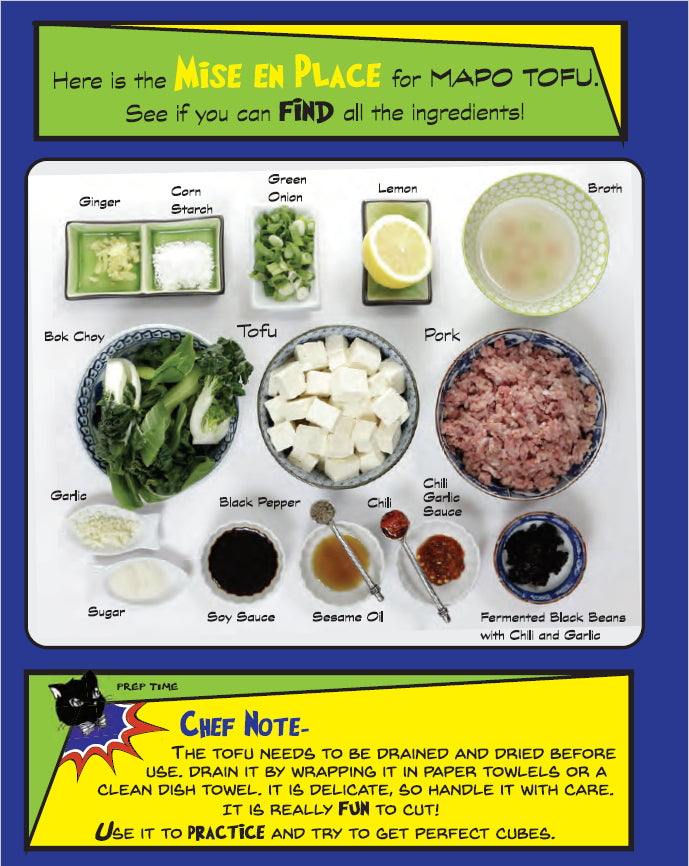 Here is the MISE EN PLACE for MAPO TOFU.
See if you can FIND all the ingredients!

Ginger

Corn Starch

Green Onion

Lemon

Broth

Bok Choy

Tofu

Pork

Garlic

Black Pepper

Chili

Chili Garlic Sauce

Sugar

Soy Sauce

Sesame Oil

Fermented Black Beans with Chili and Garlic

PREP TIME

CHEF NOTE-

THE TOFU NEEDS TO BE DRAINED AND DRIED BEFORE USE. DRAIN IT BY WRAPPING IT IN PAPER TOWLELS OR A CLEAN DISH TOWEL. IT IS DELICATE, SO HANDLE IT WITH CARE. IT IS REALLY FUN TO CUT!

USE IT TO PRACTICE AND TRY TO GET PERFECT CUBES.